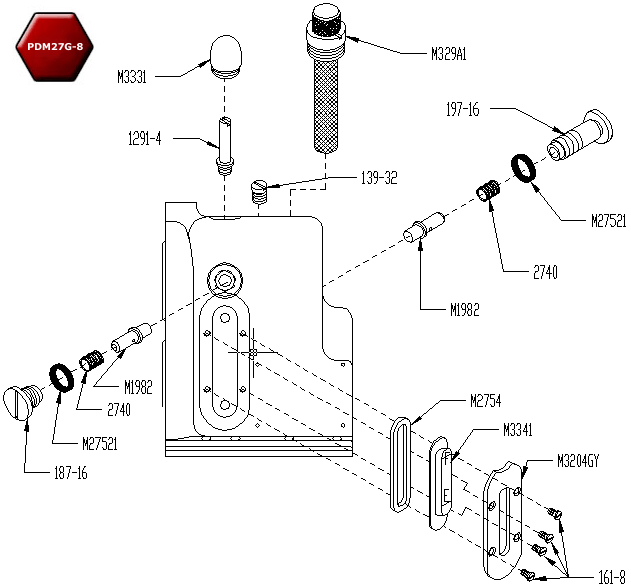 PDM27G-8

M3331

M329A1

197-16

1291-4

139-32

M27521

2740

M1982

M1982

2740

M27521

187-16

M2754

M3341

F

E

M3204GY

161-8